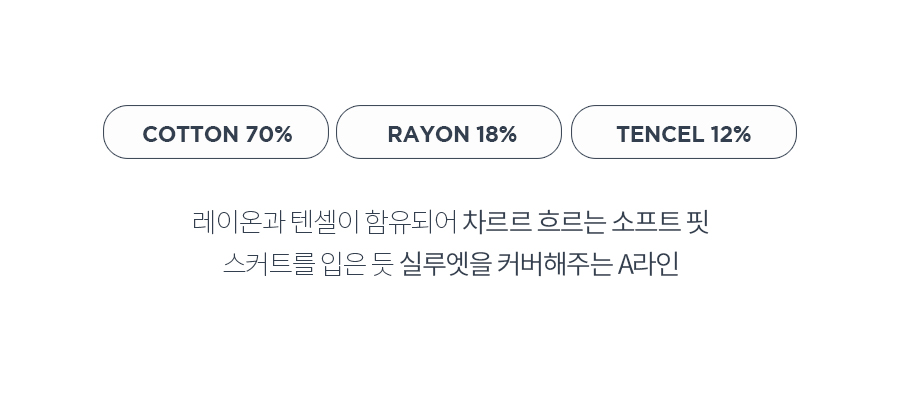 COTTON 70%
RAYON 18%
TENCEL 12%

레이온과 텐셀이 함유되어 차르르 흐르는 소프트 핏
스커트를 입은 듯 실루엣을 커버해주는 A라인