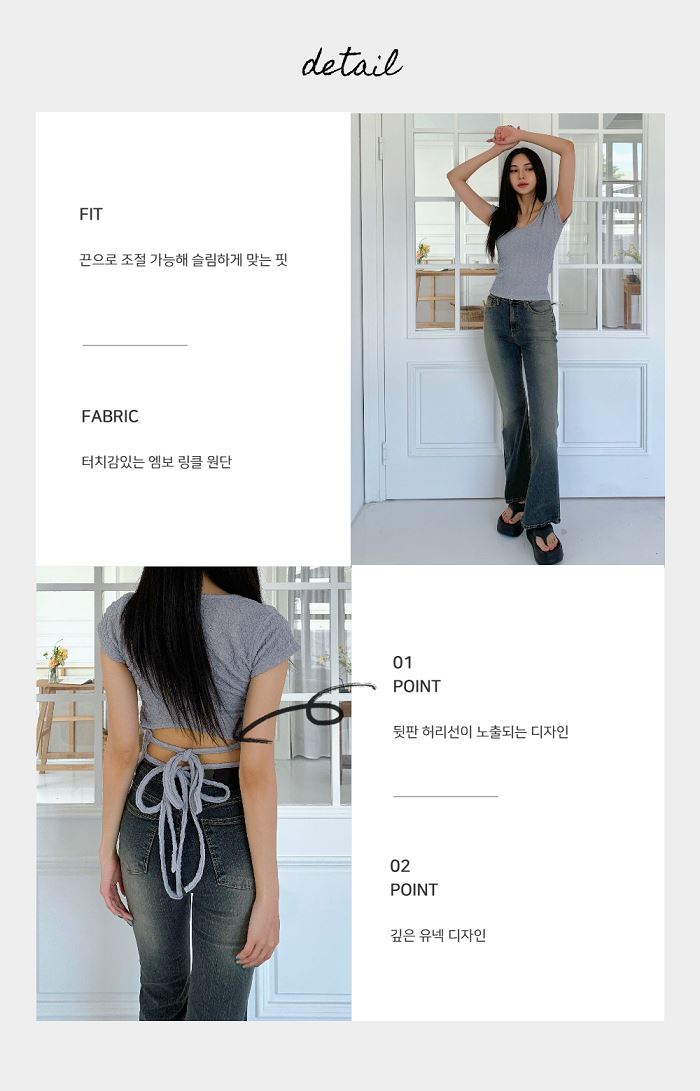 detail

FIT

끈으로 조절 가능해 슬림하게 맞는 핏

FABRIC

터치감있는 엠보 링클 원단

01
POINT

뒷판 허리선이 노출되는 디자인

02
POINT

깊은 유넥 디자인